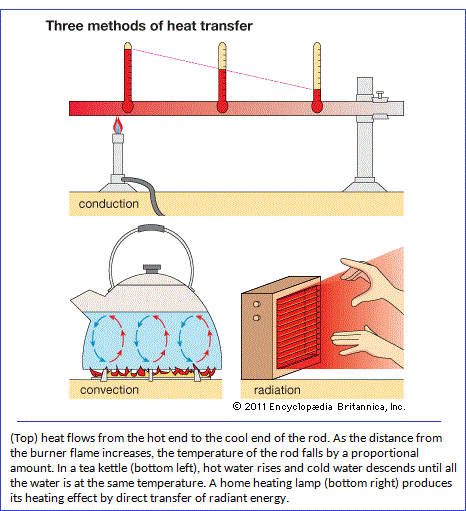 Three methods of heat transfer

conduction

convection

radiation

© 2011 Encyclopædia Britannica, Inc.

(Top) heat flows from the hot end to the cool end of the rod. As the distance from the burner flame increases, the temperature of the rod falls by a proportional amount. In a tea kettle (bottom left), hot water rises and cold water descends until all the water is at the same temperature. A home heating lamp (bottom right) produces its heating effect by direct transfer of radiant energy.